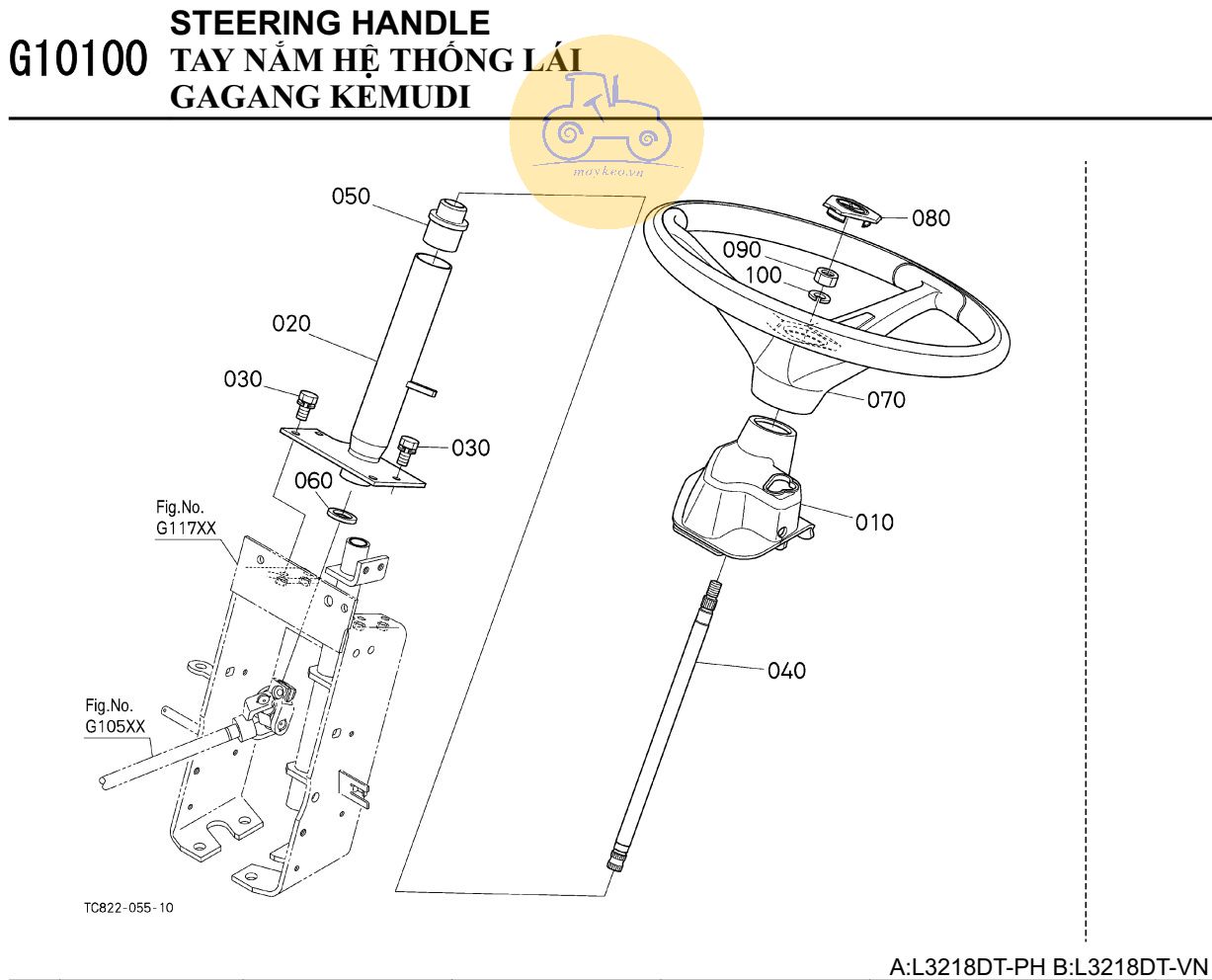 G10100 STEERING HANDLE
TAY NẮM HỆ THỐNG LÁI
GAGANG KEMUDI

maykeo.vn

050
020
030
030
060
Fig.No.
G117XX
Fig.No.
G105XX
080
090
100
070
010
040

TC822-055-10

A:L3218DT-PH B:L3218DT-VN